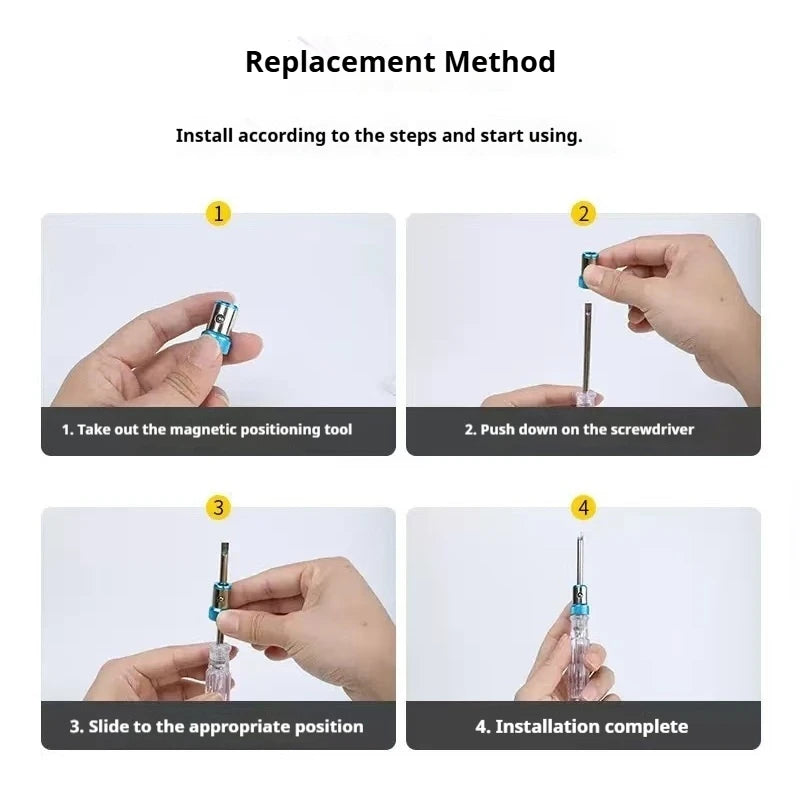 Replacement Method

Install according to the steps and start using.

1

1. Take out the magnetic positioning tool

2

2. Push down on the screwdriver

3

3. Slide to the appropriate position

4

4. Installation complete