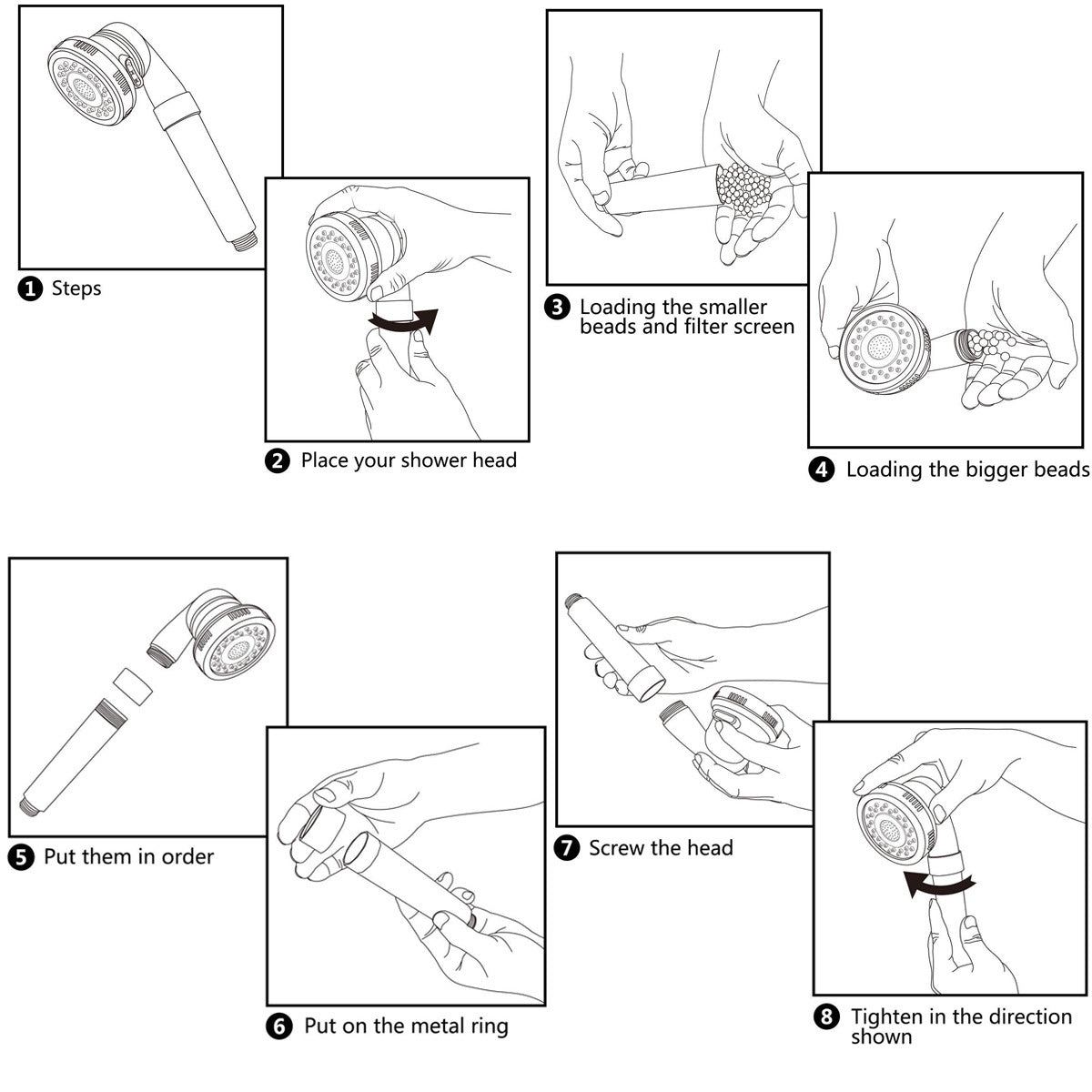 1 Steps

2 Place your shower head

3 Loading the smaller beads and filter screen

4 Loading the bigger beads

5 Put them in order

6 Put on the metal ring

7 Screw the head

8 Tighten in the direction shown